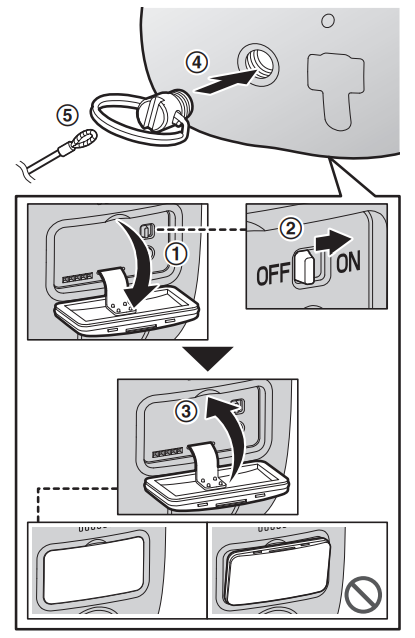 ④
⑤
①
②
OFF ON
③